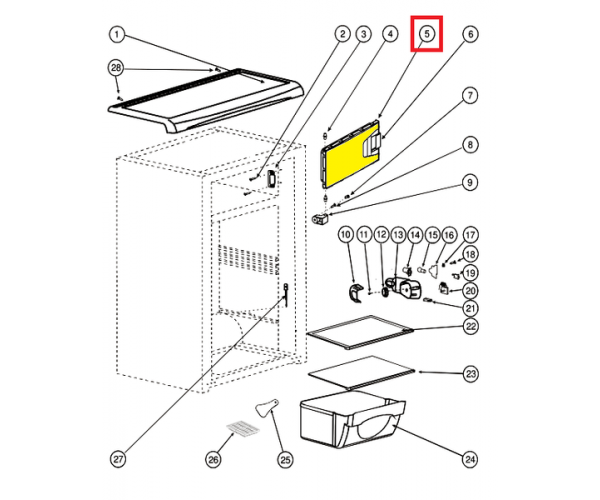 1
28
2
3
4
5
6
7
8
9
10
11
12
13
14
15
16
17
18
19
20
21
22
23
24
25
26
27